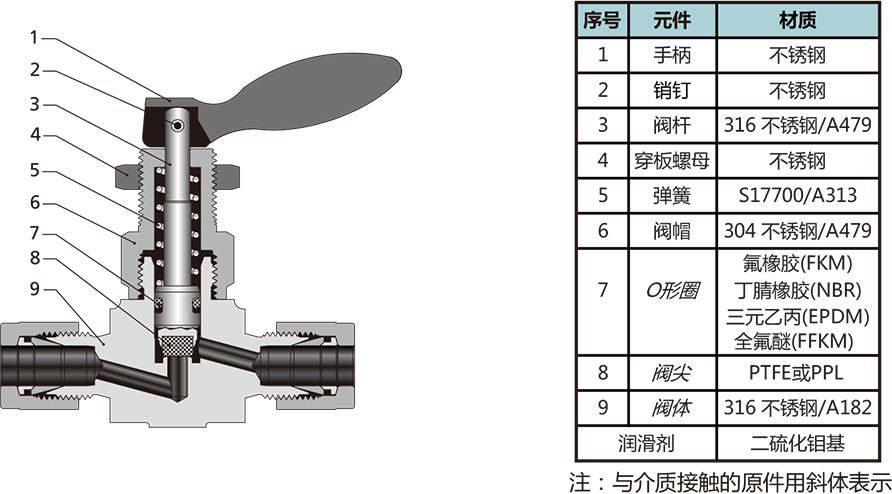 1
2
3
4
5
6
7
8
9

| 序号 | 元件 | 材质 |
|---|---|---|
| 1 | 手柄 | 不锈钢 |
| 2 | 销钉 | 不锈钢 |
| 3 | 阀杆 | 316 不锈钢/A479 |
| 4 | 穿板螺母 | 不锈钢 |
| 5 | 弹簧 | S17700/A313 |
| 6 | 阀帽 | 304 不锈钢/A479 |
| 7 | O形圈 | 氟橡胶(FKM) 丁腈橡胶(NBR) 三元乙丙(EPDM) 全氟醚(FFKM) |
| 8 | 阀尖 | PTFE或PPL |
| 9 | 阀体 | 316 不锈钢/A182 |
| 润滑剂 | | 二硫化钼基 |

注：与介质接触的原件用斜体表示