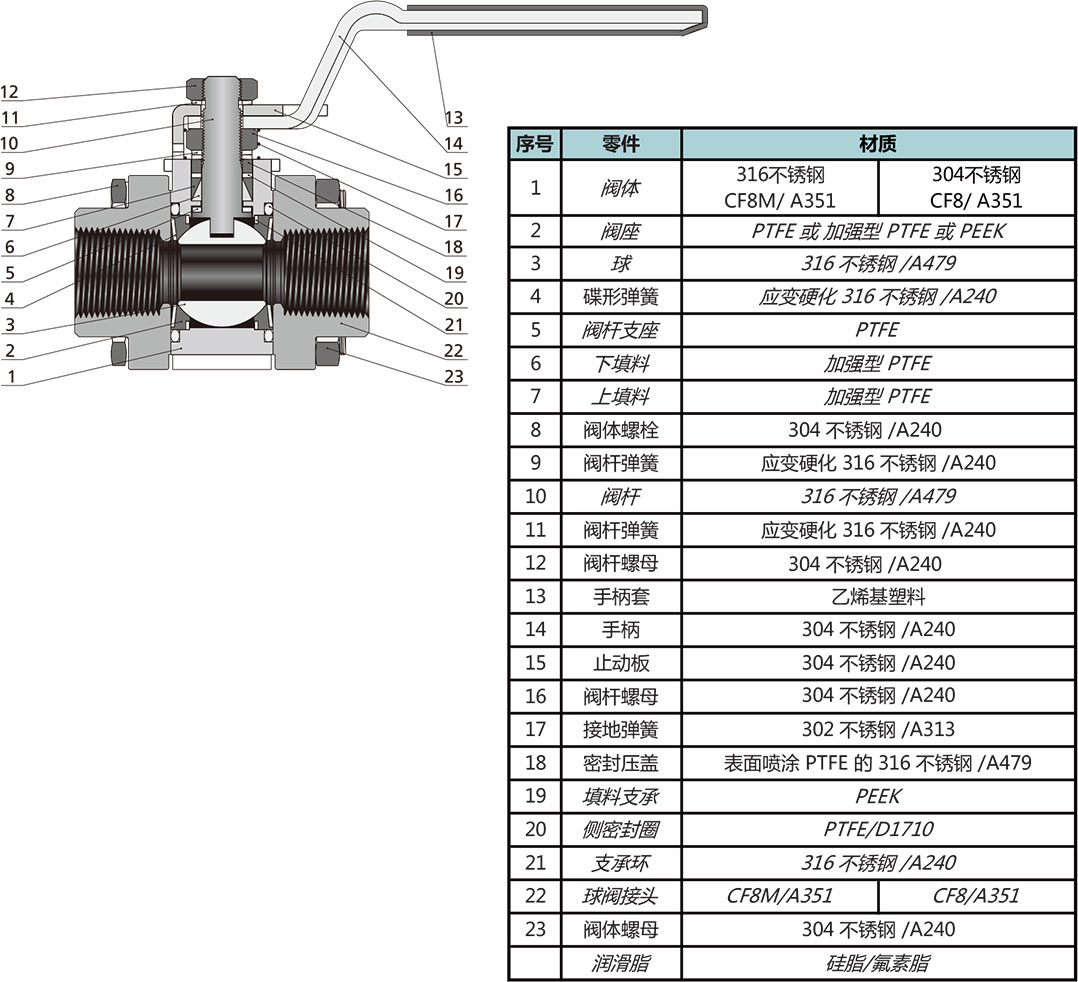 12
11
10
9
8
7
6
5
4
3
2
1

13
14
15
16
17
18
19
20
21
22
23

| 序号 | 零件 | 材质 | |
|---|---|---|---|
| 1 | 阀体 | 316不锈钢 CF8M/ A351 | 304不锈钢 CF8/ A351 |
| 2 | 阀座 | PTFE 或 加强型 PTFE 或 PEEK | |
| 3 | 球 | 316 不锈钢 /A479 | |
| 4 | 碟形弹簧 | 应变硬化 316 不锈钢 /A240 | |
| 5 | 阀杆支座 | PTFE | |
| 6 | 下填料 | 加强型 PTFE | |
| 7 | 上填料 | 加强型 PTFE | |
| 8 | 阀体螺栓 | 304 不锈钢 /A240 | |
| 9 | 阀杆弹簧 | 应变硬化 316 不锈钢 /A240 | |
| 10 | 阀杆 | 316 不锈钢 /A479 | |
| 11 | 阀杆弹簧 | 应变硬化 316 不锈钢 /A240 | |
| 12 | 阀杆螺母 | 304 不锈钢 /A240 | |
| 13 | 手柄套 | 乙烯基塑料 | |
| 14 | 手柄 | 304 不锈钢 /A240 | |
| 15 | 止动板 | 304 不锈钢 /A240 | |
| 16 | 阀杆螺母 | 304 不锈钢 /A240 | |
| 17 | 接地弹簧 | 302 不锈钢 /A313 | |
| 18 | 密封压盖 | 表面喷涂 PTFE 的 316 不锈钢 /A479 | |
| 19 | 填料支承 | PEEK | |
| 20 | 侧密封圈 | PTFE/D1710 | |
| 21 | 支承环 | 316 不锈钢 /A240 | |
| 22 | 球阀接头 | CF8M/A351 | CF8/A351 |
| 23 | 阀体螺母 | 304 不锈钢 /A240 | |
| | 润滑脂 | 硅脂/氟素脂 | |