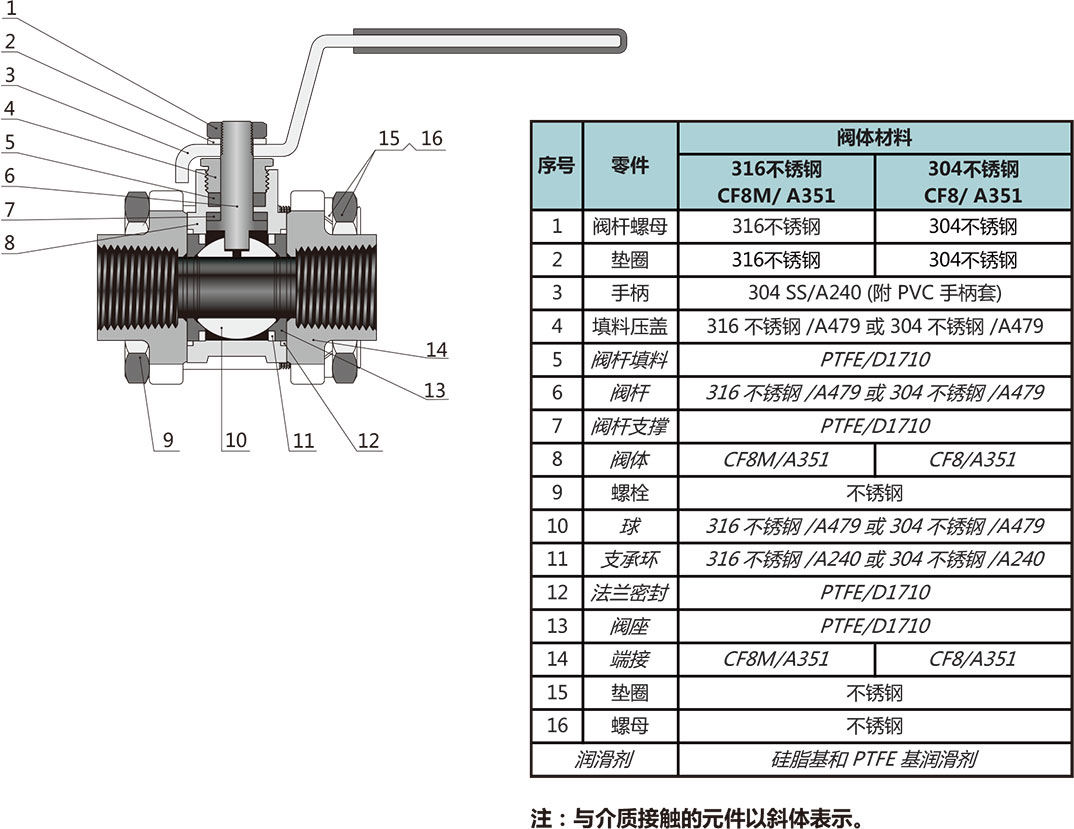 1
2
3
4
5
6
7
8
15 16
14
13
9 10 11 12

| 序号 | 零件 | 阀体材料 | |
|---|---|---|---|
| | | 316不锈钢 CF8M/ A351 | 304不锈钢 CF8/ A351 |
| 1 | 阀杆螺母 | 316不锈钢 | 304不锈钢 |
| 2 | 垫圈 | 316不锈钢 | 304不锈钢 |
| 3 | 手柄 | 304 SS/A240 (附 PVC 手柄套) | |
| 4 | 填料压盖 | 316 不锈钢 /A479 或 304 不锈钢 /A479 | |
| 5 | 阀杆填料 | PTFE/D1710 | |
| 6 | 阀杆 | 316 不锈钢 /A479 或 304 不锈钢 /A479 | |
| 7 | 阀杆支撑 | PTFE/D1710 | |
| 8 | 阀体 | CF8M/A351 | CF8/A351 |
| 9 | 螺栓 | 不锈钢 | |
| 10 | 球 | 316 不锈钢 /A479 或 304 不锈钢 /A479 | |
| 11 | 支承环 | 316 不锈钢 /A240 或 304 不锈钢 /A240 | |
| 12 | 法兰密封 | PTFE/D1710 | |
| 13 | 阀座 | PTFE/D1710 | |
| 14 | 端接 | CF8M/A351 | CF8/A351 |
| 15 | 垫圈 | 不锈钢 | |
| 16 | 螺母 | 不锈钢 | |
| 润滑剂 | | 硅脂基和 PTFE 基润滑剂 | |

注：与介质接触的元件以斜体表示。